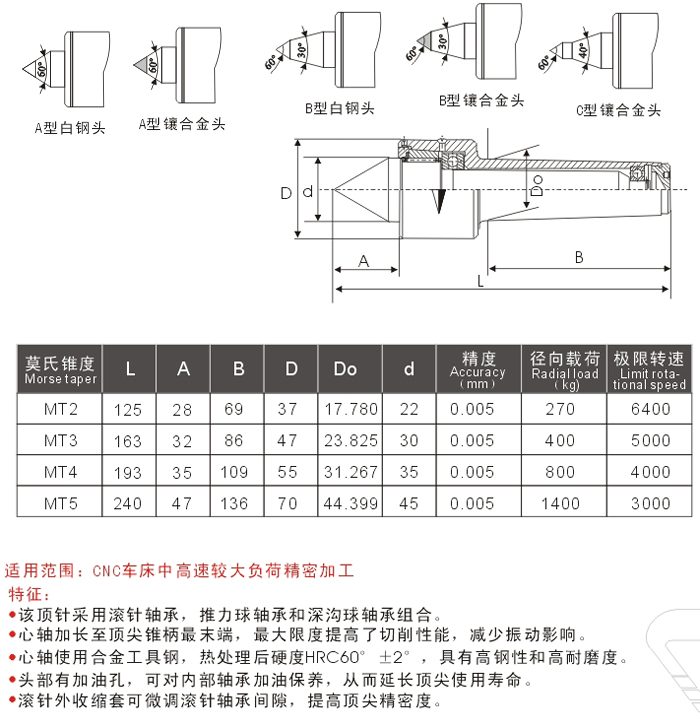 60°
A型白钢头

60°
A型镶合金头

60°
30°
B型白钢头

60°
30°
B型镶合金头

60°
40°
C型镶合金头

D
d
Do
A
B
L

| 莫氏锥度 Morse taper | L | A | B | D | Do | d | 精度 Accuracy (mm) | 径向载荷 Radial load (kg) | 极限转速 Limit rotational speed |
|---|---|---|---|---|---|---|---|---|---|
| MT2 | 125 | 28 | 69 | 37 | 17.780 | 22 | 0.005 | 270 | 6400 |
| MT3 | 163 | 32 | 86 | 47 | 23.825 | 30 | 0.005 | 400 | 5000 |
| MT4 | 193 | 35 | 109 | 55 | 31.267 | 35 | 0.005 | 800 | 4000 |
| MT5 | 240 | 47 | 136 | 70 | 44.399 | 45 | 0.005 | 1400 | 3000 |

适用范围：CNC车床中高速较大负荷精密加工

特征：
●该顶针采用滚针轴承，推力球轴承和深沟球轴承组合。
●心轴加长至顶尖锥柄最末端，最大限度提高了切削性能，减少振动影响。
●心轴使用合金工具钢，热处理后硬度HRC60° ±2°，具有高钢性和高耐磨度。
●头部有加油孔，可对内部轴承加油保养，从而延长顶尖使用寿命。
●滚针外收缩套可微调滚针轴承间隙，提高顶尖精密度。